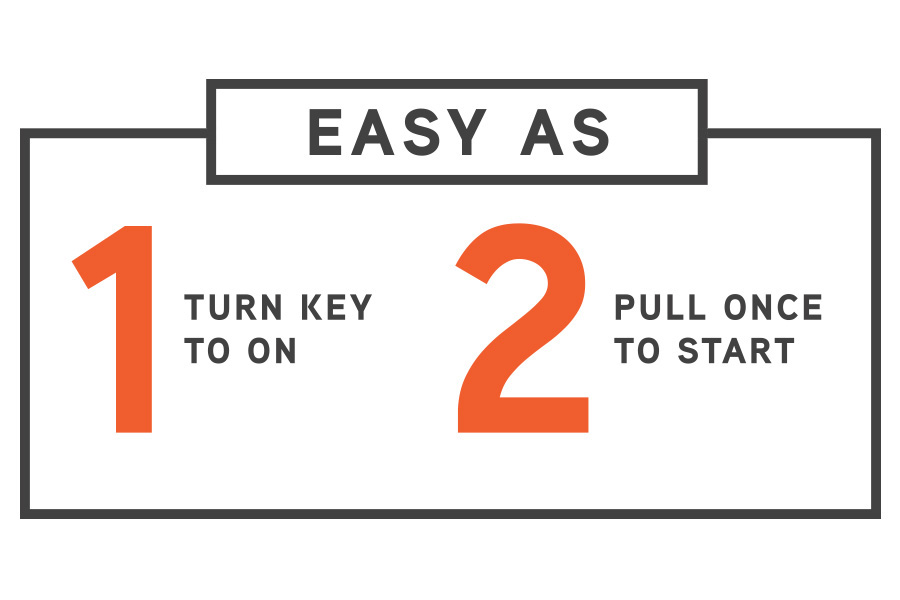 EASY AS

1 TURN KEY TO ON

2 PULL ONCE TO START